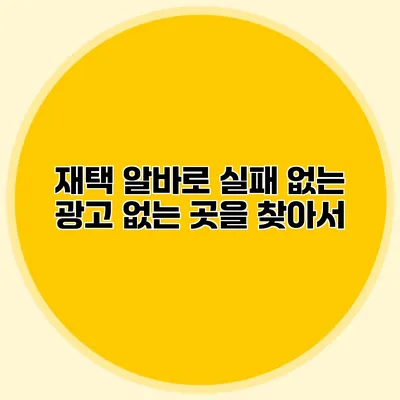 재택 알바로 실패 없는
광고 없는 곳을 찾아서