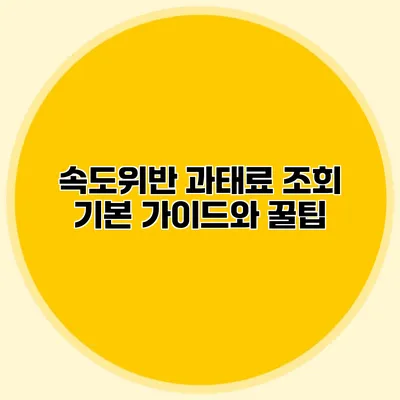 속도위반 과태료 조회
기본 가이드와 꿀팁