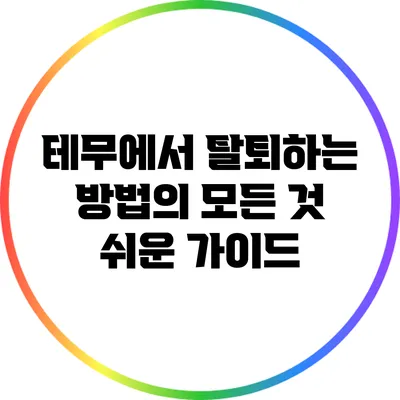 테무에서 탈퇴하는 방법의 모든 것 쉬운 가이드