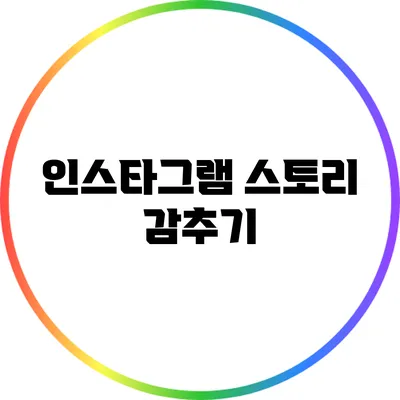 인스타그램 스토리 감추기